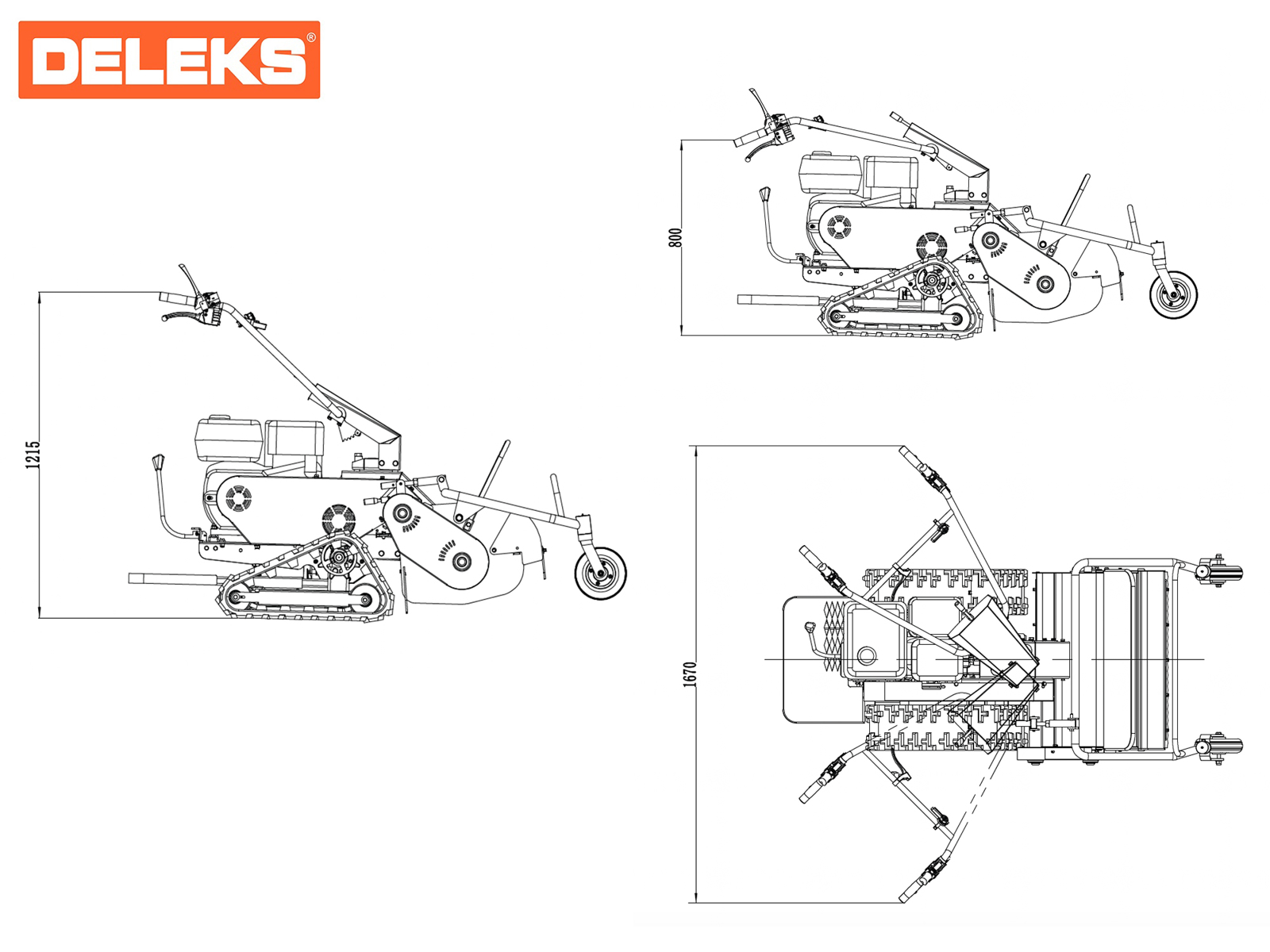 DELEKS®

1215

800

1670